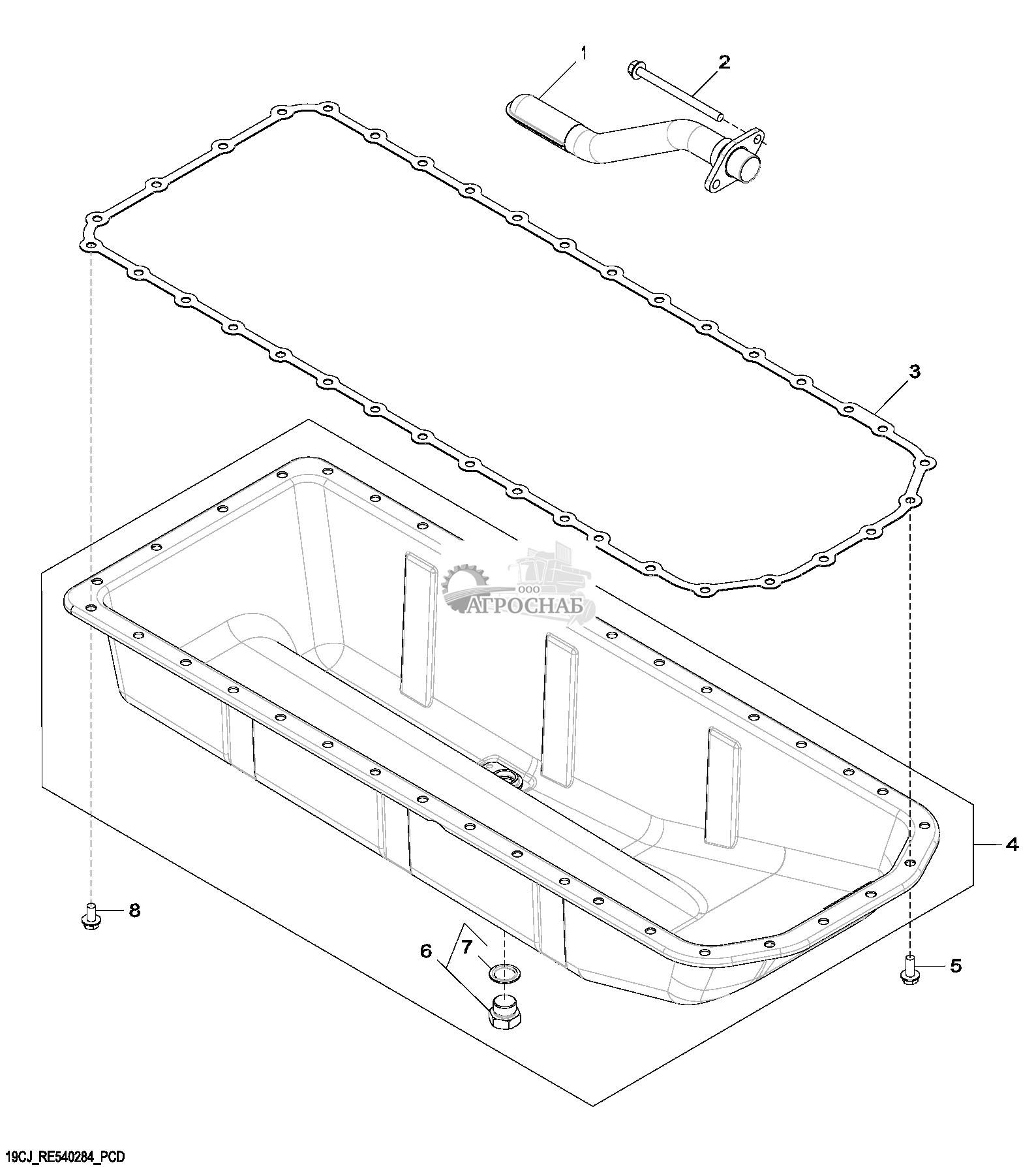 1
2
3
ООО
АГРОСНАБ
4
8
7
6
5
19CJ_RE540284_PCD